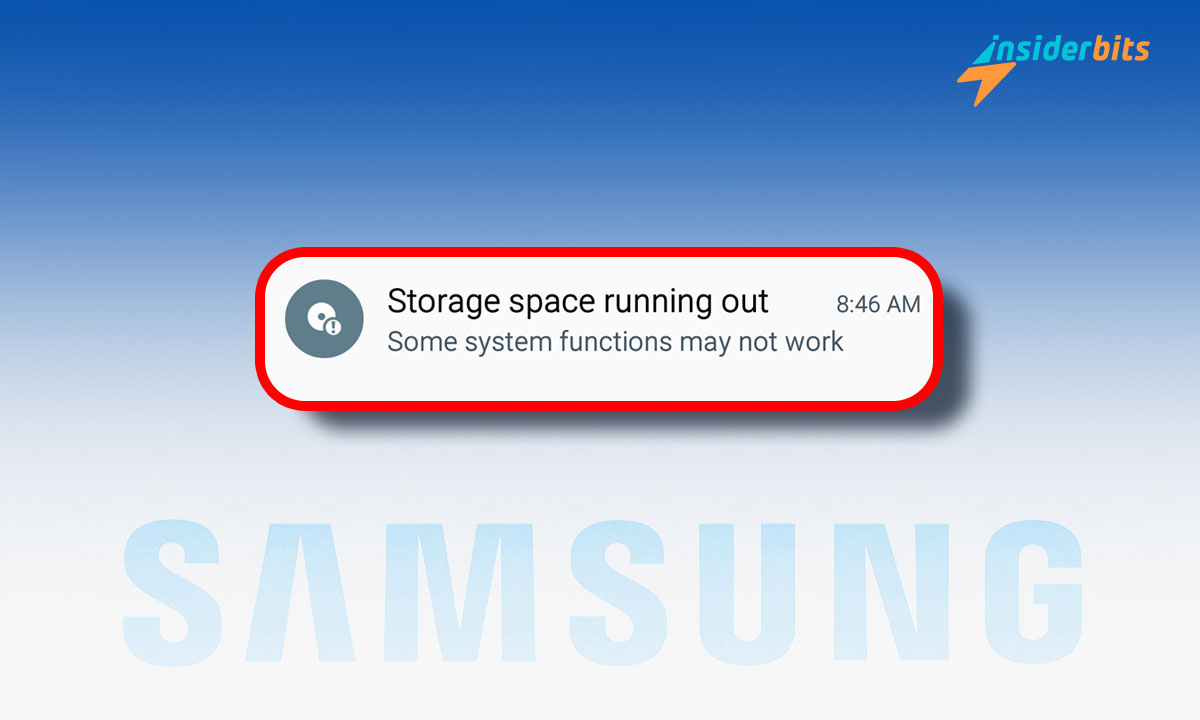 insiderbits

Storage space running out
8:46 AM
Some system functions may not work

SAMSUNG